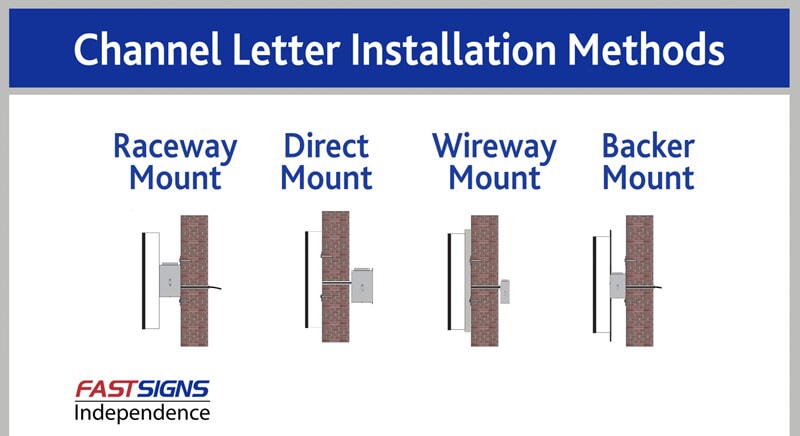 Channel Letter Installation Methods

Raceway Mount

Direct Mount

Wireway Mount

Backer Mount

FASTSIGNS
Independence